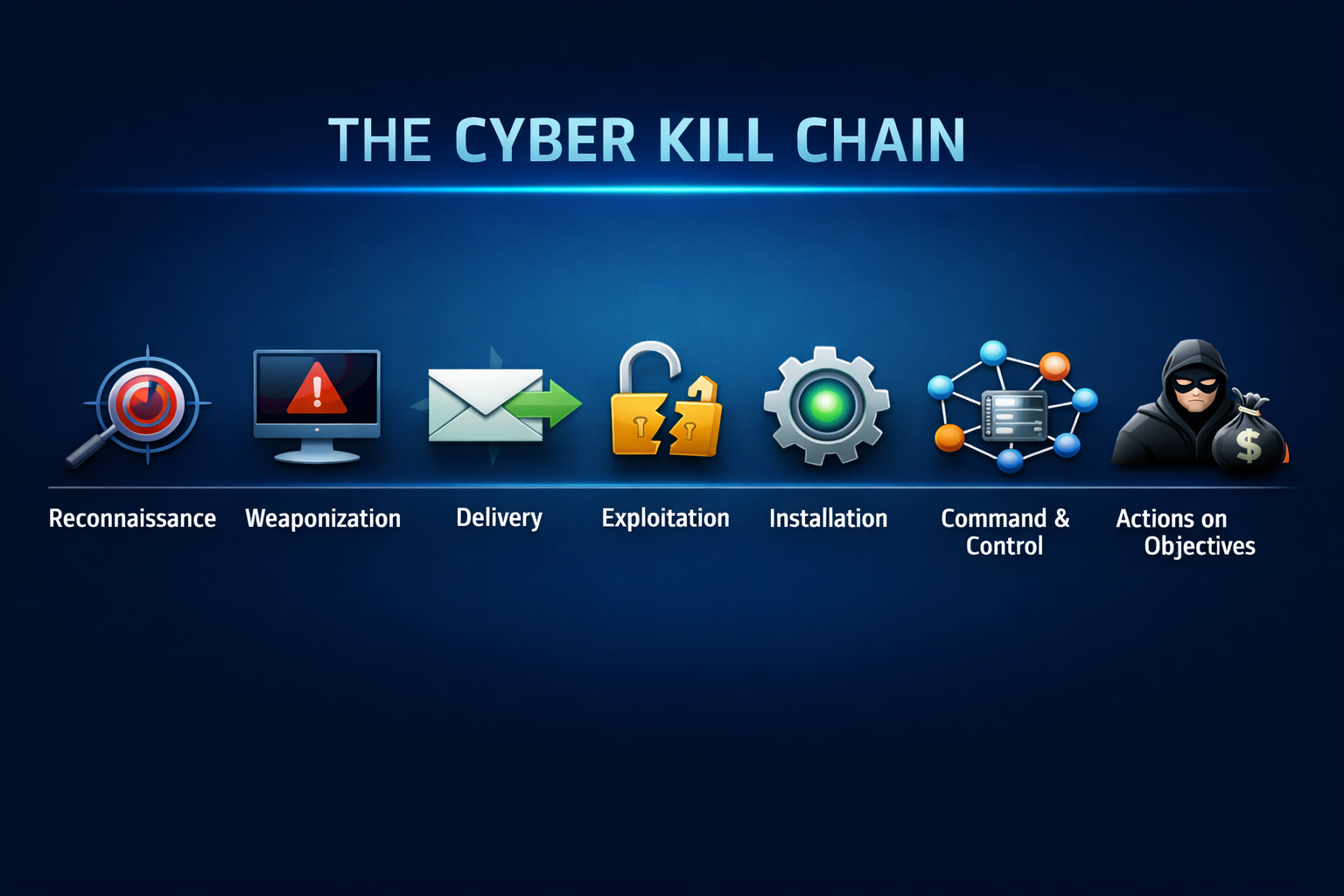 THE CYBER KILL CHAIN

Reconnaissance Weaponization Delivery Exploitation Installation Command & Control Actions on Objectives